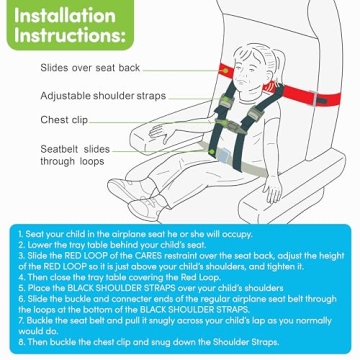 Installation Instructions:

Slides over seat back

Adjustable shoulder straps

Chest clip

Seatbelt slides through loops

1. Seat your child in the airplane seat he or she will occupy.
2. Lower the tray table behind your child's seat.
3. Slide the RED LOOP of the CARES restraint over the seat back, adjust the height of the RED LOOP so it is just above your child's shoulders, and tighten it.
4. Then close the tray table covering the Red Loop.
5. Place the BLACK SHOULDER STRAPS over your child's shoulders
6. Slide the buckle and connecter ends of the regular airplane seat belt through the loops at the bottom of the BLACK SHOULDER STRAPS.
7. Buckle the seat belt and pull it snugly across your child's lap as you normally would do.
8. Then buckle the chest clip and snug down the Shoulder Straps.