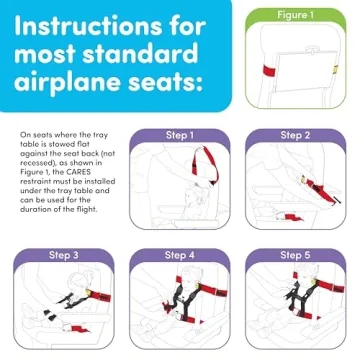 Instructions for most standard airplane seats:

Figure 1

On seats where the tray table is stowed flat against the seat back (not recessed), as shown in Figure 1, the CARES restraint must be installed under the tray table and can be used for the duration of the flight.

Step 1

Step 2

Step 3

Step 4

Step 5