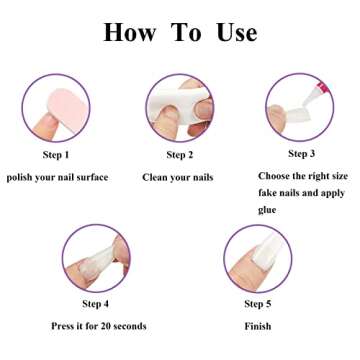 How To Use

Step 1

polish your nail surface

Step 2

Clean your nails

Step 3

Choose the right size fake nails and apply glue

Step 4

Press it for 20 seconds

Step 5

Finish