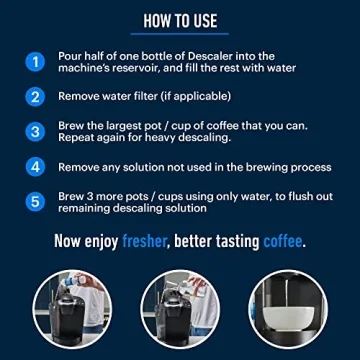 HOW TO USE

1 Pour half of one bottle of Descaler into the machine's reservoir, and fill the rest with water

2 Remove water filter (if applicable)

3 Brew the largest pot / cup of coffee that you can. Repeat again for heavy descaling.

4 Remove any solution not used in the brewing process

5 Brew 3 more pots / cups using only water, to flush out remaining descaling solution

Now enjoy fresher, better tasting coffee.