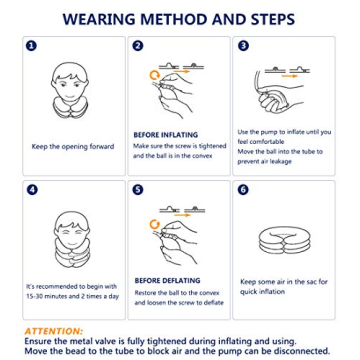 WEARING METHOD AND STEPS

1

Keep the opening forward

2

BEFORE INFLATING
Make sure the screw is tightened and the ball is in the convex

3

Use the pump to inflate until you feel comfortable
Move the ball into the tube to prevent air leakage

4

It's recommended to begin with 15-30 minutes and 2 times a day

5

BEFORE DEFLATING
Restore the ball to the convex and loosen the screw to deflate

6

Keep some air in the sac for quick inflation

ATTENTION:
Ensure the metal valve is fully tightened during inflating and using.
Move the bead to the tube to block air and the pump can be disconnected.