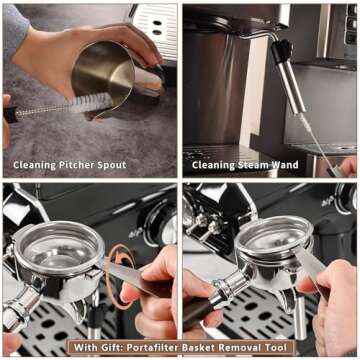 Cleaning Pitcher Spout

Cleaning Steam Wand

With Gift: Portafilter Basket Removal Tool