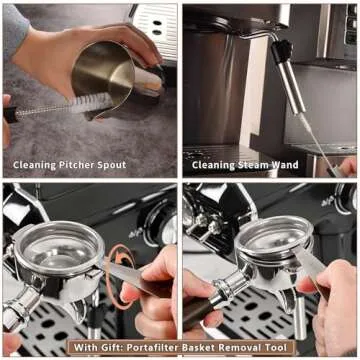 Cleaning Pitcher Spout

Cleaning Steam Wand

With Gift: Portafilter Basket Removal Tool