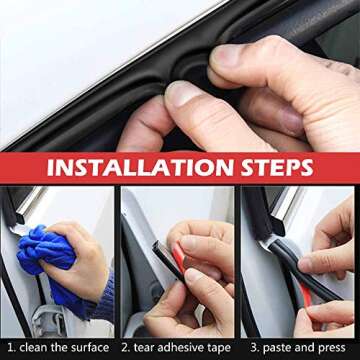 INSTALLATION STEPS

1. clean the surface

2. tear adhesive tape

3. paste and press