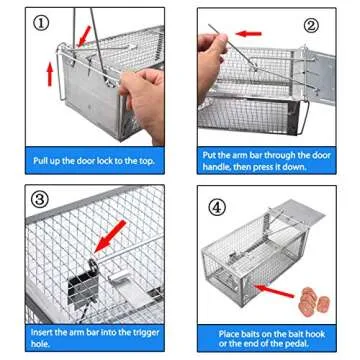 ①

Pull up the door lock to the top.

②

Put the arm bar through the door handle, then press it down.

③

Insert the arm bar into the trigger hole.

④

Place baits on the bait hook or the end of the pedal.