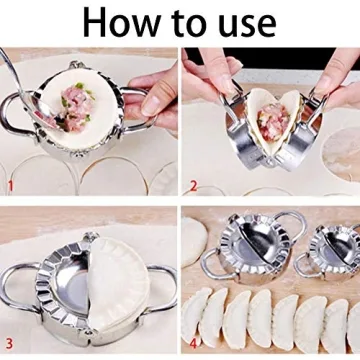 How to use

1

2

3

4