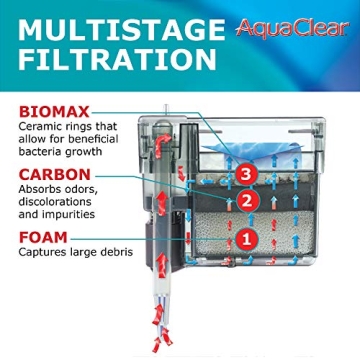 MULTISTAGE FILTRATION

AquaClear

BIOMAX
Ceramic rings that allow for beneficial bacteria growth

CARBON
Absorbs odors, discolorations and impurities

FOAM
Captures large debris

3

2

1