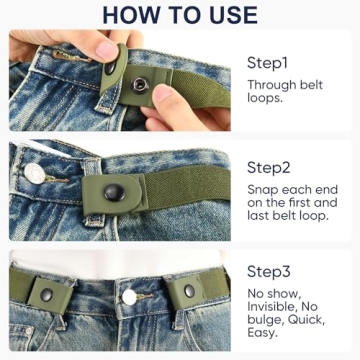 HOW TO USE

Step1

Through belt loops.

Step2

Snap each end on the first and last belt loop.

Step3

No show, Invisible, No bulge, Quick, Easy.