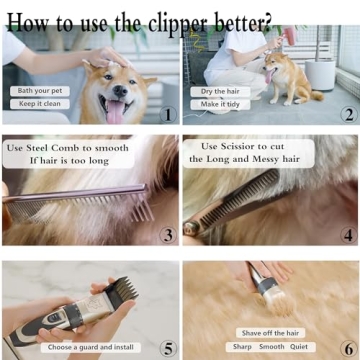 How to use the clipper better?

Bath your pet
Keep it clean
1

Dry the hair
Make it tidy
2

Use Steel Comb to smooth
If hair is too long
3

Use Scissior to cut
the Long and Messy hair
4

Choose a guard and install
5

Shave off the hair
Sharp Smooth Quiet
6