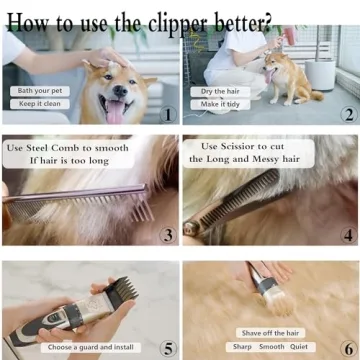 How to use the clipper better?

Bath your pet
Keep it clean
1

Dry the hair
Make it tidy
2

Use Steel Comb to smooth
If hair is too long
3

Use Scissior to cut
the Long and Messy hair
4

Choose a guard and install
5

Shave off the hair
Sharp Smooth Quiet
6