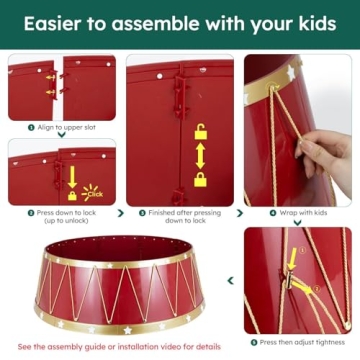 Easier to assemble with your kids

1 Align to upper slot

Click

2 Press down to lock (up to unlock)

3 Finished after pressing down to lock

4 Wrap with kids

1

2

5 Press then adjust tightness

See the assembly guide or installation video for details