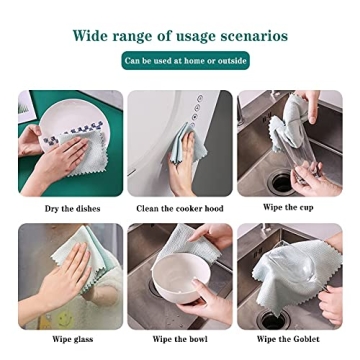 Wide range of usage scenarios

Can be used at home or outside

Dry the dishes

Clean the cooker hood

Wipe the cup

Wipe glass

Wipe the bowl

Wipe the Goblet