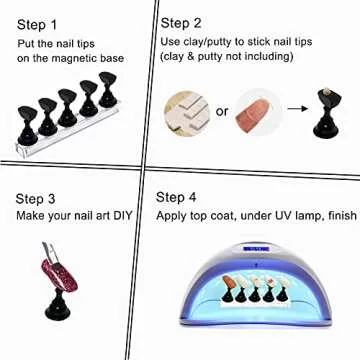 Step 1
Put the nail tips on the magnetic base

Step 2
Use clay/putty to stick nail tips (clay & putty not including)

or

Step 3
Make your nail art DIY

Step 4
Apply top coat, under UV lamp, finish