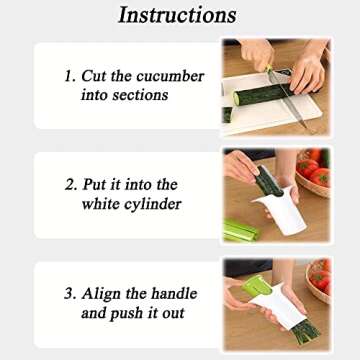 Instructions

1. Cut the cucumber into sections

2. Put it into the white cylinder

3. Align the handle and push it out