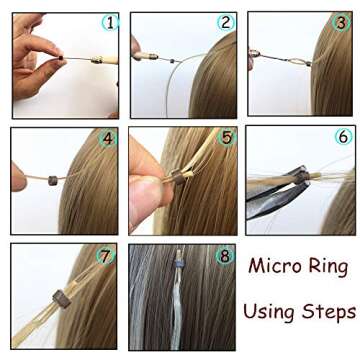 1
2
3
4
5
6
7
8
Micro Ring
Using Steps