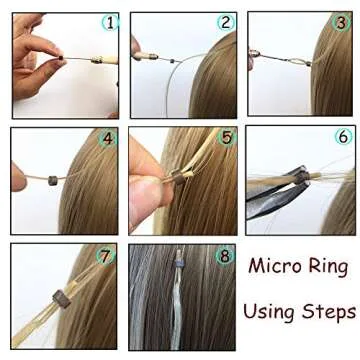 1
2
3
4
5
6
7
8
Micro Ring
Using Steps