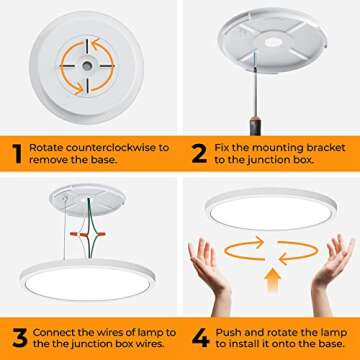 1 Rotate counterclockwise to remove the base.

2 Fix the mounting bracket to the junction box.

3 Connect the wires of lamp to the the junction box wires.

4 Push and rotate the lamp to install it onto the base.