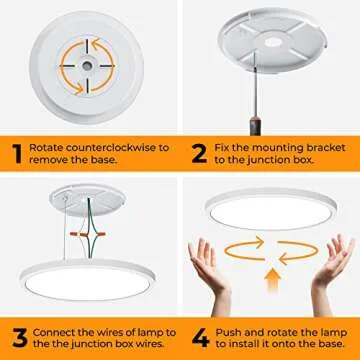 1 Rotate counterclockwise to remove the base.

2 Fix the mounting bracket to the junction box.

3 Connect the wires of lamp to the the junction box wires.

4 Push and rotate the lamp to install it onto the base.