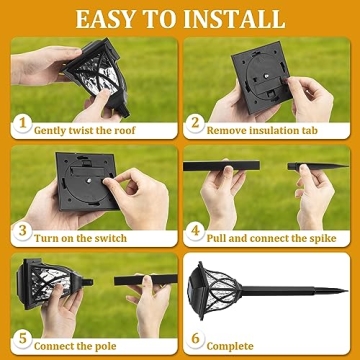 EASY TO INSTALL

1 Gently twist the roof

2 Remove insulation tab

3 Turn on the switch

4 Pull and connect the spike

5 Connect the pole

6 Complete