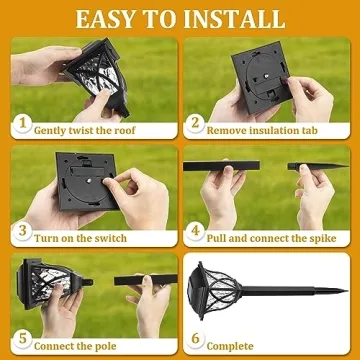 EASY TO INSTALL

1 Gently twist the roof

2 Remove insulation tab

3 Turn on the switch

4 Pull and connect the spike

5 Connect the pole

6 Complete