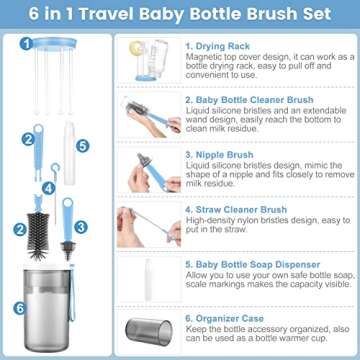 6 in 1 Travel Baby Bottle Brush Set

1

2

5

4

2

3

6

1. Drying Rack
Magnetic top cover design, it can work as a bottle drying rack, easy to pull off and convenient to use.

2. Baby Bottle Cleaner Brush
Liquid silicone bristles and an extendable wand design, easily reach the bottom to clean milk residue.

3. Nipple Brush
Liquid silicone bristles design, mimic the shape of a nipple and fits closely to remove milk residue.

4. Straw Cleaner Brush
High-density nylon bristles design, easy to put in the straw.

5. Baby Bottle Soap Dispenser
Allow you to use your own safe bottle soap, scale markings makes the capacity visible.

6. Organizer Case
Keep the bottle accessory organized, also can be used as a bottle warmer cup.