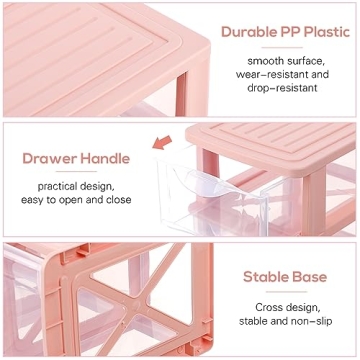 Durable PP Plastic

smooth surface, wear-resistant and drop-resistant

Drawer Handle

practical design, easy to open and close

Stable Base

Cross design, stable and non-slip