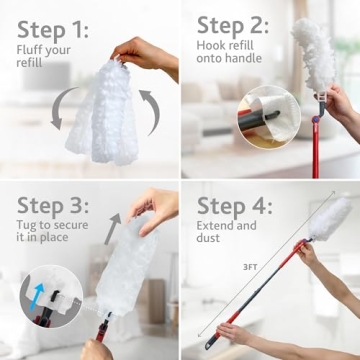 Step 1:
Fluff your refill

Step 2:
Hook refill onto handle

Step 3:
Tug to secure it in place

Step 4:
Extend and dust

3FT