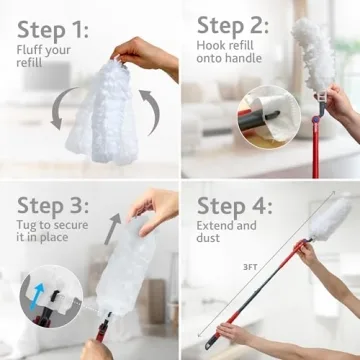 Step 1:
Fluff your refill

Step 2:
Hook refill onto handle

Step 3:
Tug to secure it in place

Step 4:
Extend and dust

3FT