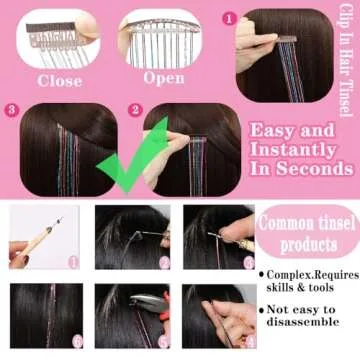 Close

Open

1

Clip In Hair Tinsel

3

2

Easy and Instantly In Seconds

1

2

3

Common tinsel products

• Complex.Requires skills & tools

• Not easy to disassemble

6

5

4