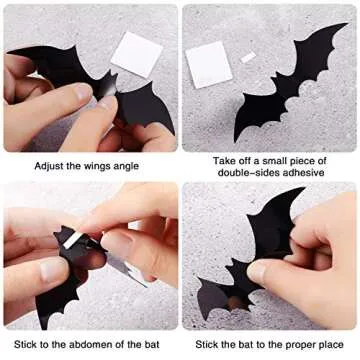 Adjust the wings angle

Take off a small piece of double-sides adhesive

Stick to the abdomen of the bat

Stick the bat to the proper place