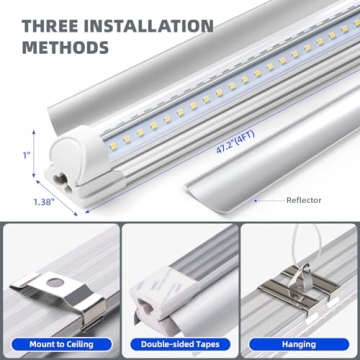 THREE INSTALLATION METHODS

1"

1.38"

47.2"(4FT)

Reflector

Mount to Ceiling

Double-sided Tapes

Hanging