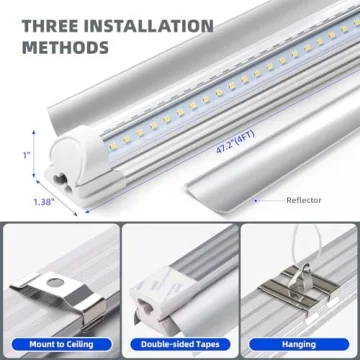 THREE INSTALLATION METHODS

1"

1.38"

47.2"(4FT)

Reflector

Mount to Ceiling

Double-sided Tapes

Hanging