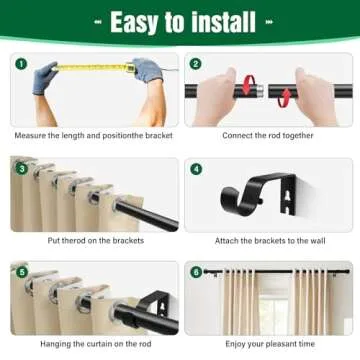 Easy to install

1
Measure the length and positionthe bracket

2
Connect the rod together

3
Put therod on the brackets

4
Attach the brackets to the wall

5
Hanging the curtain on the rod

6
Enjoy your pleasant time