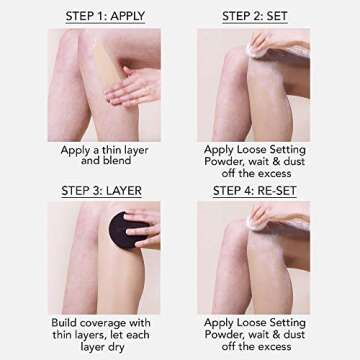 STEP 1: APPLY

Apply a thin layer and blend

STEP 2: SET

Apply Loose Setting Powder, wait & dust off the excess

STEP 3: LAYER

Build coverage with thin layers, let each layer dry

STEP 4: RE-SET

Apply Loose Setting Powder, wait & dust off the excess