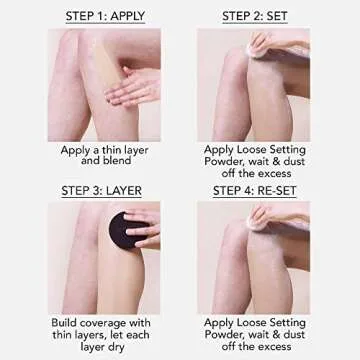 STEP 1: APPLY

Apply a thin layer and blend

STEP 2: SET

Apply Loose Setting Powder, wait & dust off the excess

STEP 3: LAYER

Build coverage with thin layers, let each layer dry

STEP 4: RE-SET

Apply Loose Setting Powder, wait & dust off the excess