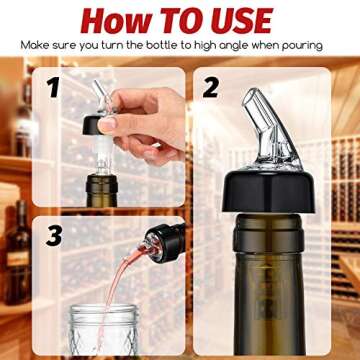 How TO USE

Make sure you turn the bottle to high angle when pouring

1

2

3