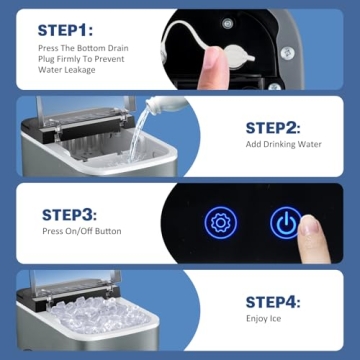 STEP1:
Press The Bottom Drain Plug Firmly To Prevent Water Leakage

STEP2:
Add Drinking Water

STEP3:
Press On/Off Button

STEP4:
Enjoy Ice