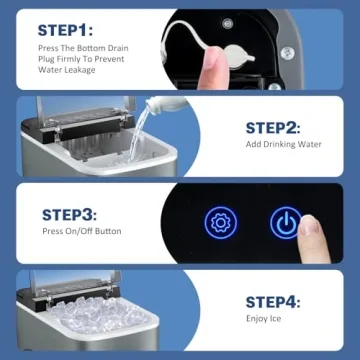 STEP1:
Press The Bottom Drain Plug Firmly To Prevent Water Leakage

STEP2:
Add Drinking Water

STEP3:
Press On/Off Button

STEP4:
Enjoy Ice