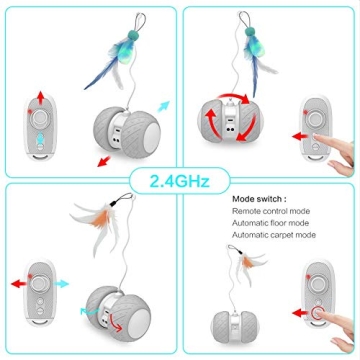 2.4GHz

Mode switch :
Remote control mode
Automatic floor mode
Automatic carpet mode