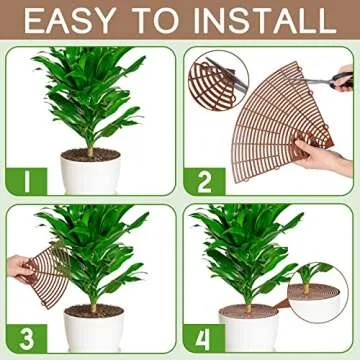 EASY TO INSTALL

1

2

3

4