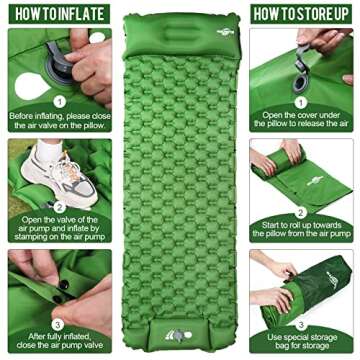 HOW TO INFLATE

1
Before inflating, please close the air valve on the pillow.

2
Open the valve of the air pump and inflate by stamping on the air pump

3
After fully inflated, close the air pump valve

HOW TO STORE UP

1
Open the cover under the pillow to release the air

2
Start to roll up towards the pillow from the air pump

3
Use special storage bag for storage