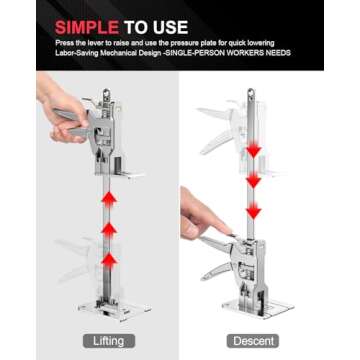 SIMPLE TO USE

Press the lever to raise and use the pressure plate for quick lowering

Labor-Saving Mechanical Design -SINGLE-PERSON WORKERS NEEDS

Lifting

Descent