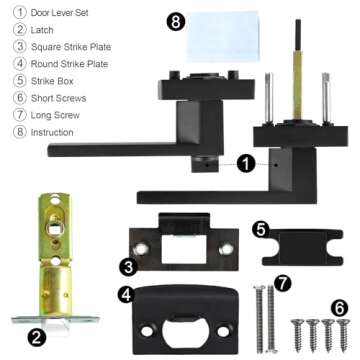 1 Door Lever Set
2 Latch
3 Square Strike Plate
4 Round Strike Plate
5 Strike Box
6 Short Screws
7 Long Screw
8 Instruction

8

1

5

3

7

4

6

2