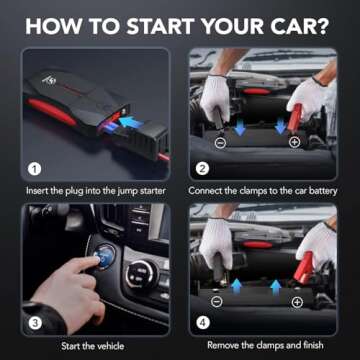 HOW TO START YOUR CAR?

1

Insert the plug into the jump starter

2

Connect the clamps to the car battery

3

Start the vehicle

4

Remove the clamps and finish