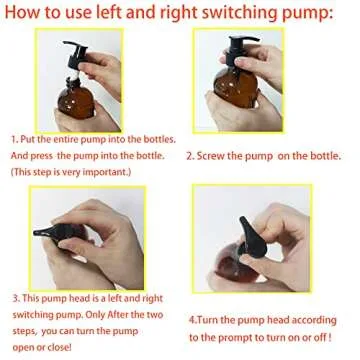 How to use left and right switching pump:

1. Put the entire pump into the bottles. And press the pump into the bottle. (This step is very important.)

2. Screw the pump on the bottle.

3. This pump head is a left and right switching pump. Only After the two steps, you can turn the pump open or close!

4.Turn the pump head according to the prompt to turn on or off !