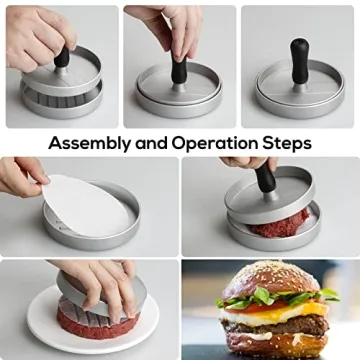 Assembly and Operation Steps