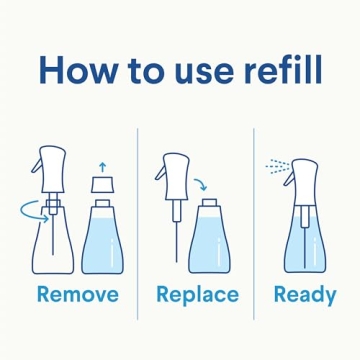 How to use refill

Remove

Replace

Ready