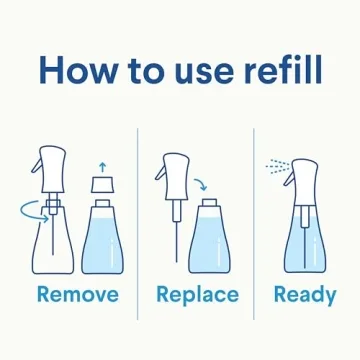 How to use refill

Remove

Replace

Ready