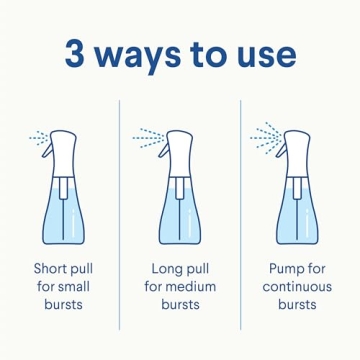 3 ways to use

Short pull for small bursts

Long pull for medium bursts

Pump for continuous bursts