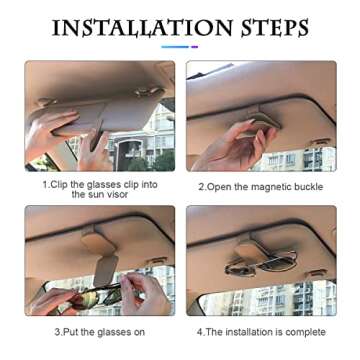 INSTALLATION STEPS

1.Clip the glasses clip into the sun visor

2.Open the magnetic buckle

3.Put the glasses on

4.The installation is complete